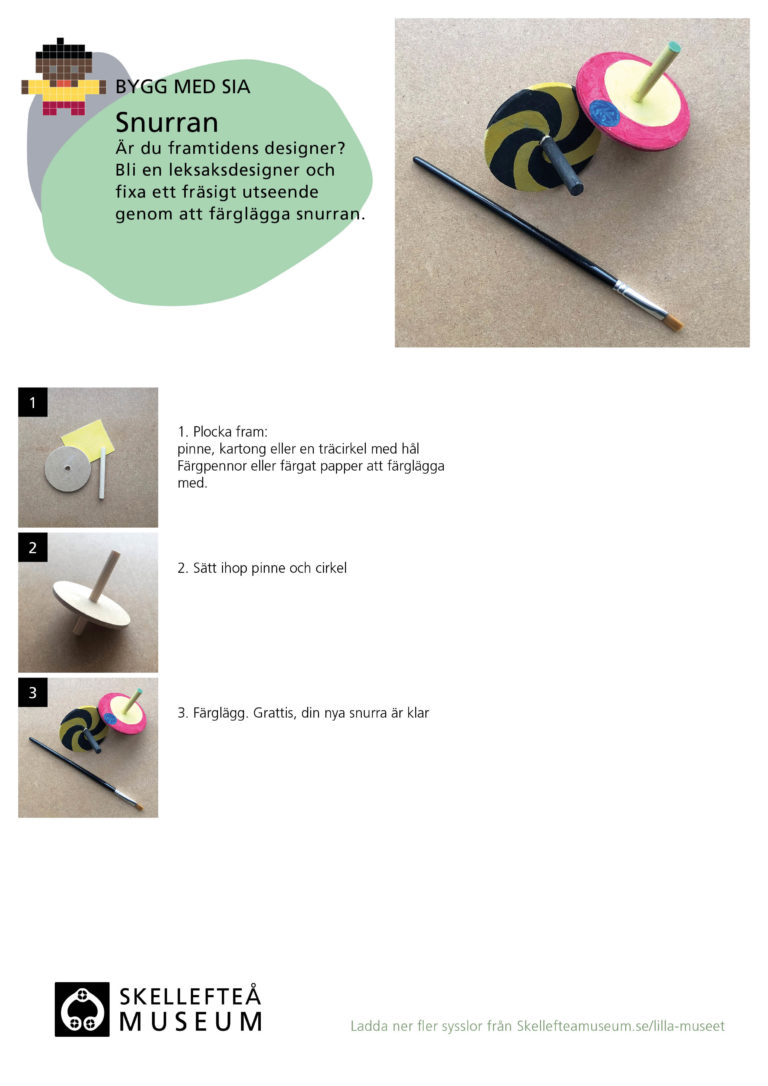 BYGG MED SIA

Snurran

Är du framtidens designer? Bli en leksaksdesigner och fixa ett fräsigt utseende genom att färglägga snurran.

1

1. Plocka fram:
pinne, kartong eller en träcirkel med hål
Färgpennor eller färgat papper att färglägga med.

2

2. Sätt ihop pinne och cirkel

3

3. Färglägg. Grattis, din nya snurra är klar

SKELLEFTEÅ MUSEUM

Ladda ner fler sysslor från Skellefteamuseum.se/lilla-museet